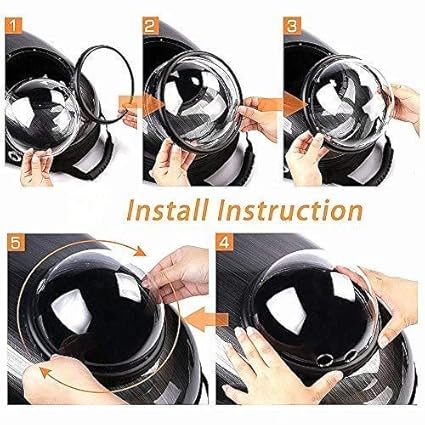 1

2

3

Install Instruction

5

4