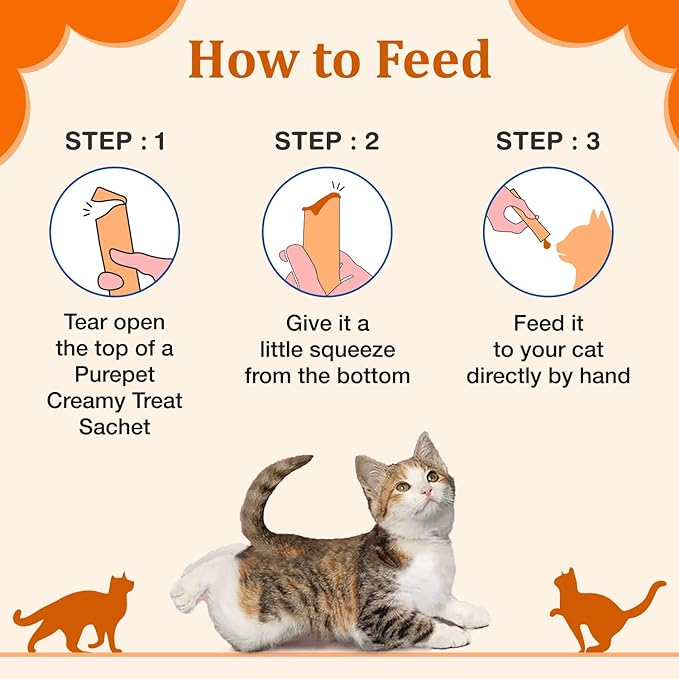 How to Feed

STEP : 1

Tear open the top of a Purepet Creamy Treat Sachet

STEP : 2

Give it a little squeeze from the bottom

STEP : 3

Feed it to your cat directly by hand