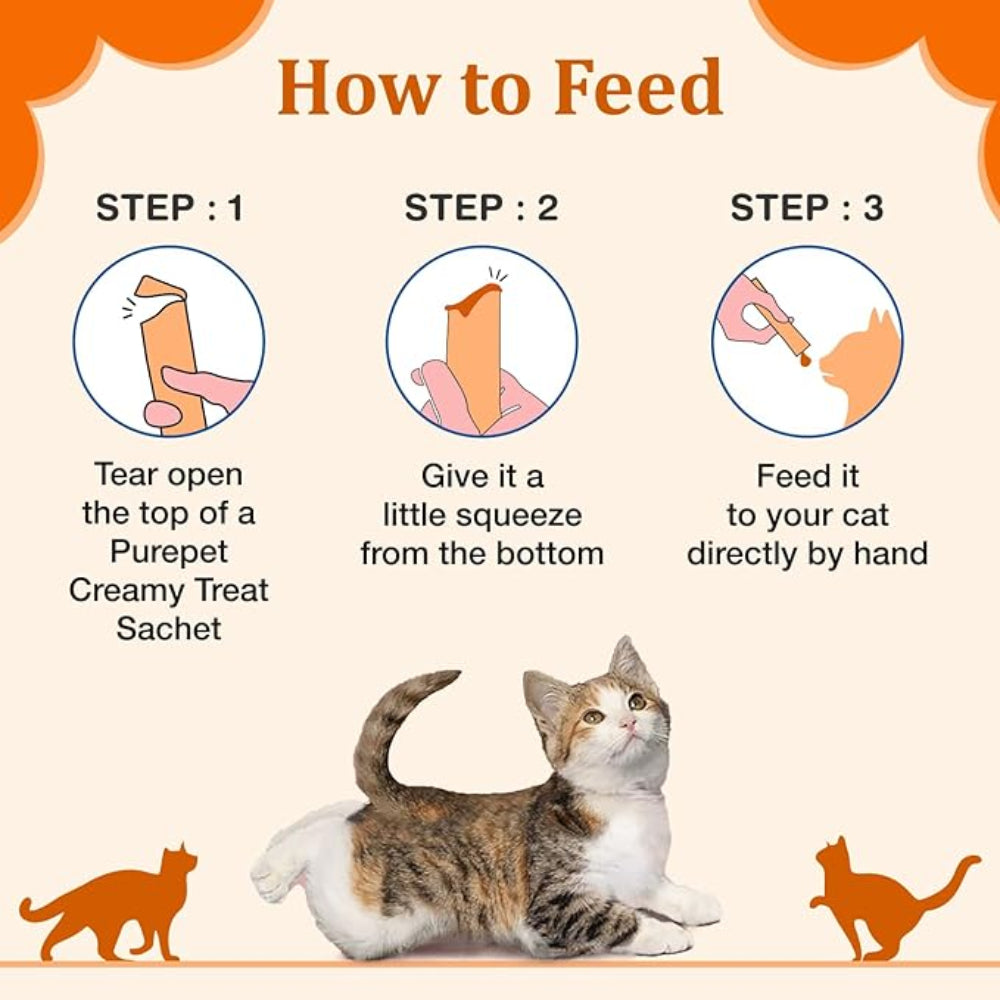 How to Feed

STEP : 1

Tear open the top of a Purepet Creamy Treat Sachet

STEP : 2

Give it a little squeeze from the bottom

STEP : 3

Feed it to your cat directly by hand