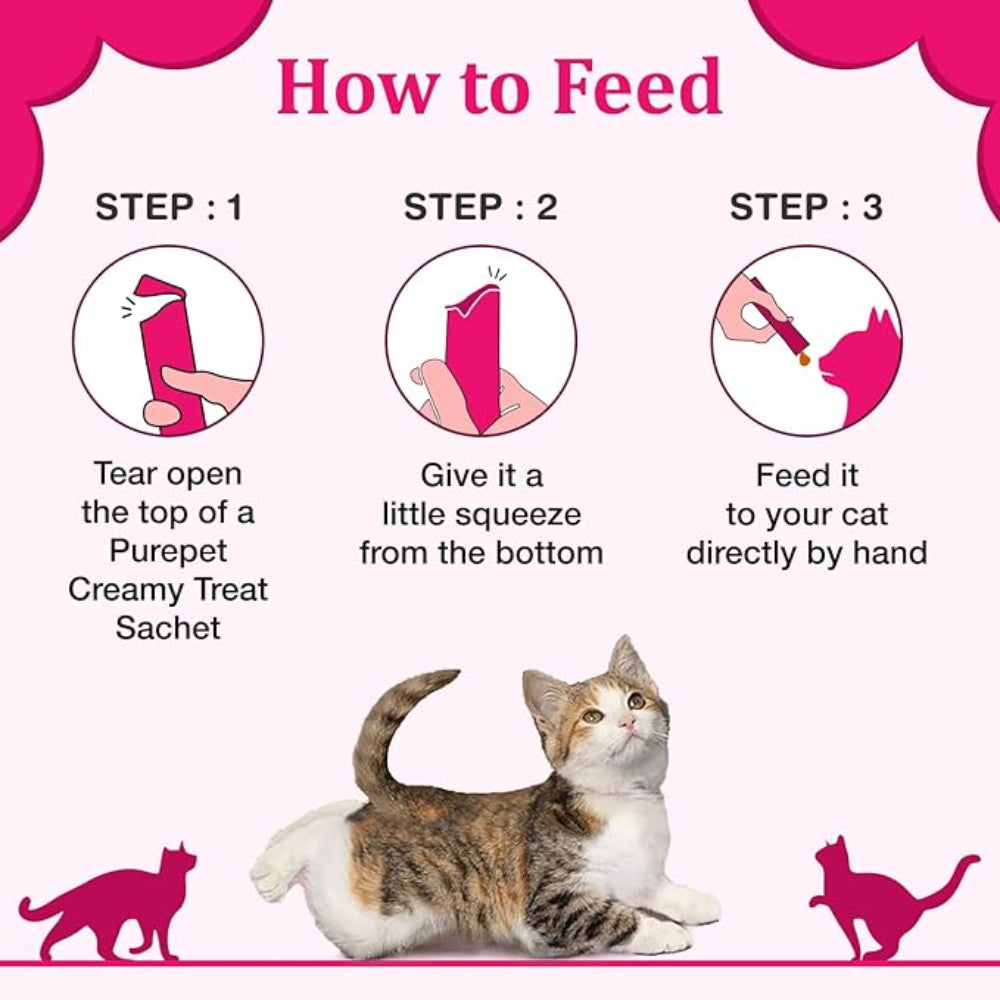 How to Feed

STEP : 1

Tear open the top of a Purepet Creamy Treat Sachet

STEP : 2

Give it a little squeeze from the bottom

STEP : 3

Feed it to your cat directly by hand