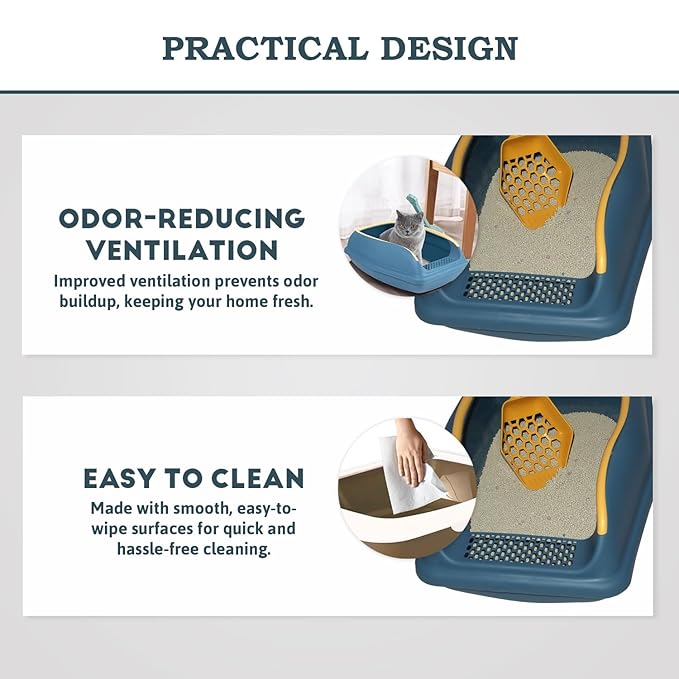 PRACTICAL DESIGN

ODOR-REDUCING VENTILATION

Improved ventilation prevents odor buildup, keeping your home fresh.

EASY TO CLEAN

Made with smooth, easy-to-wipe surfaces for quick and hassle-free cleaning.