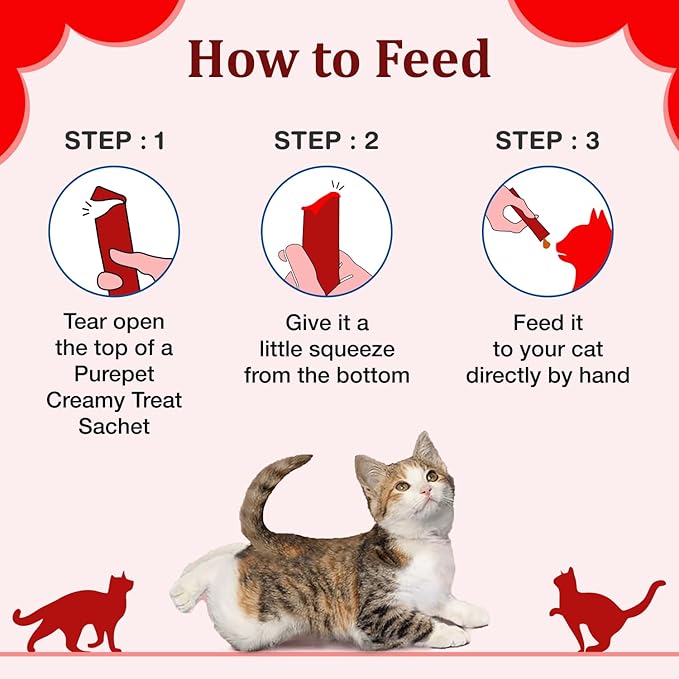 How to Feed

STEP : 1

Tear open the top of a Purepet Creamy Treat Sachet

STEP : 2

Give it a little squeeze from the bottom

STEP : 3

Feed it to your cat directly by hand