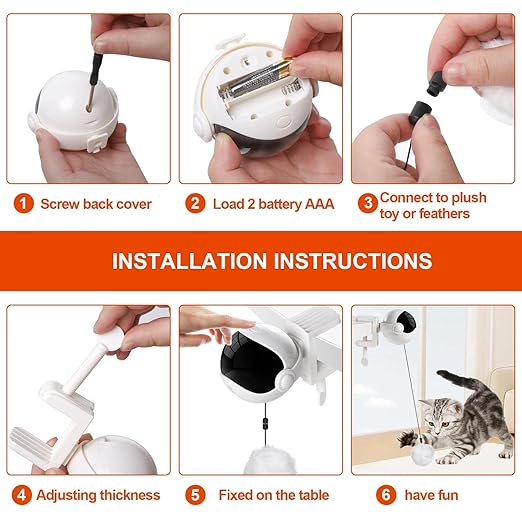 1 Screw back cover

2 Load 2 battery AAA

3 Connect to plush toy or feathers

INSTALLATION INSTRUCTIONS

4 Adjusting thickness

5 Fixed on the table

6 have fun