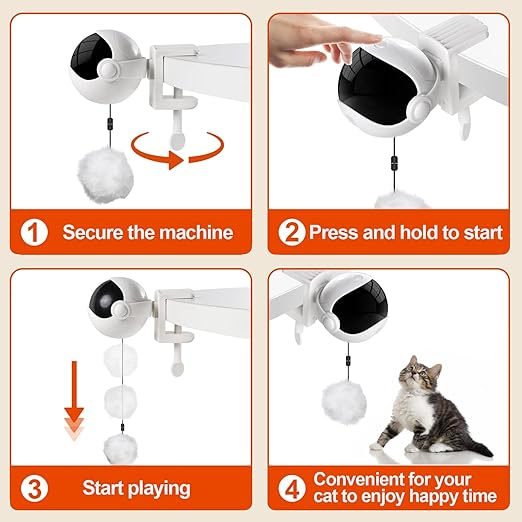 1 Secure the machine

2 Press and hold to start

3 Start playing

4 Convenient for your cat to enjoy happy time