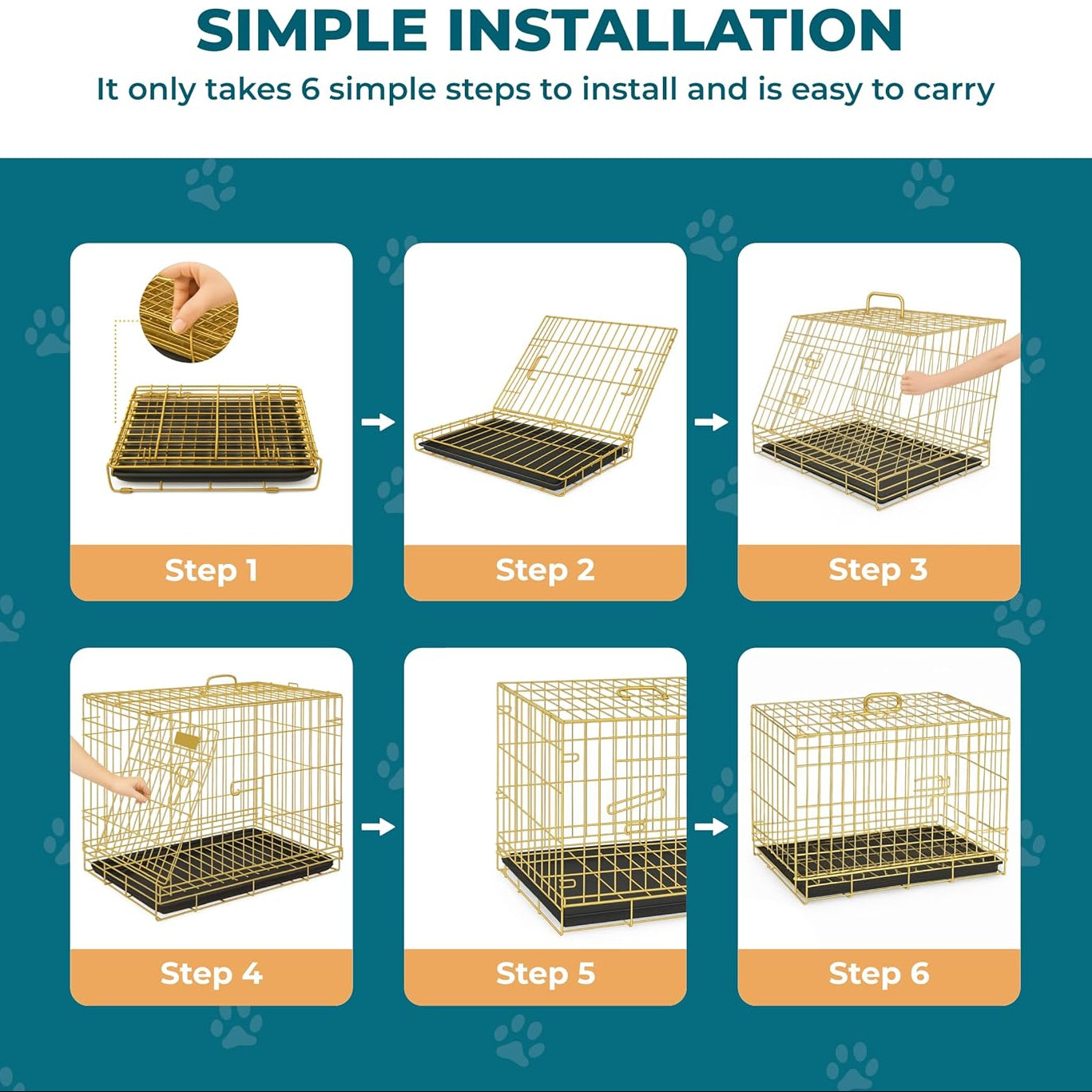 SIMPLE INSTALLATION

It only takes 6 simple steps to install and is easy to carry

Step 1

Step 2

Step 3

Step 4

Step 5

Step 6