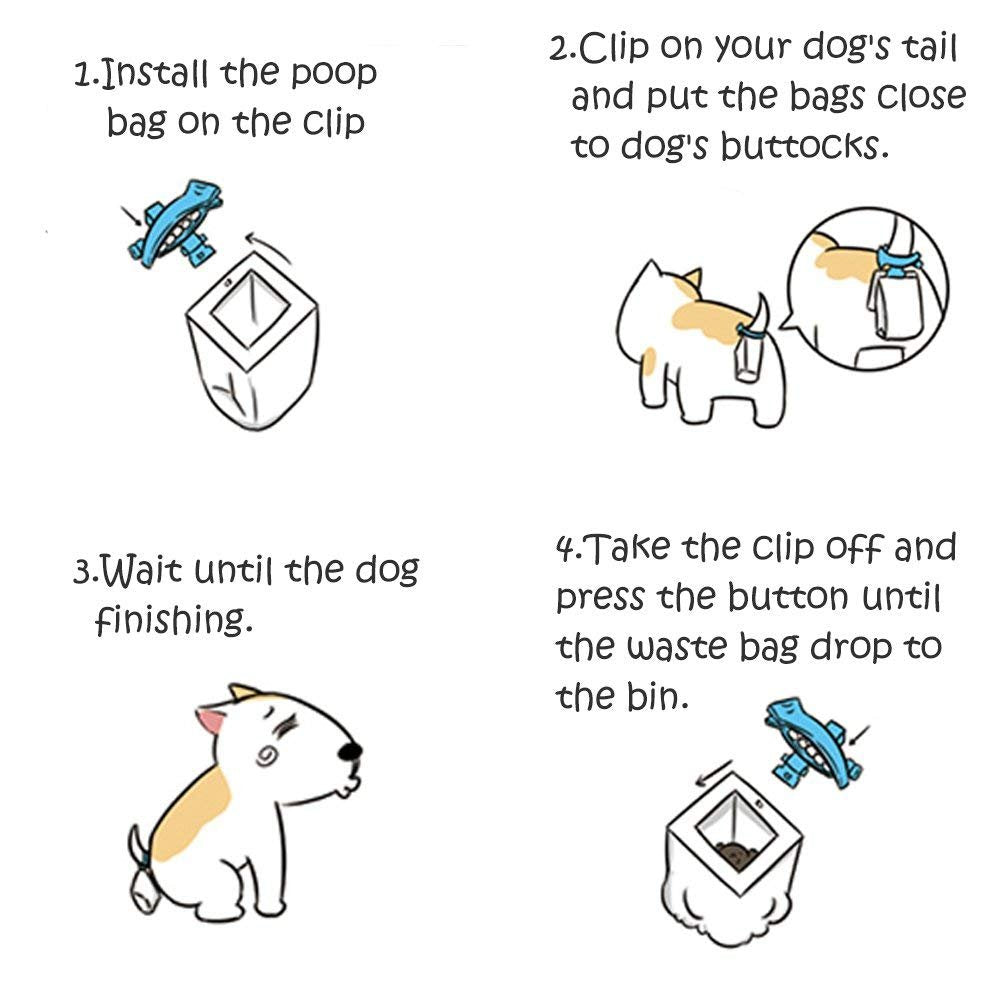 1.Install the poop bag on the clip

2.Clip on your dog's tail and put the bags close to dog's buttocks.

3.Wait until the dog finishing.

4.Take the clip off and press the button until the waste bag drop to the bin.